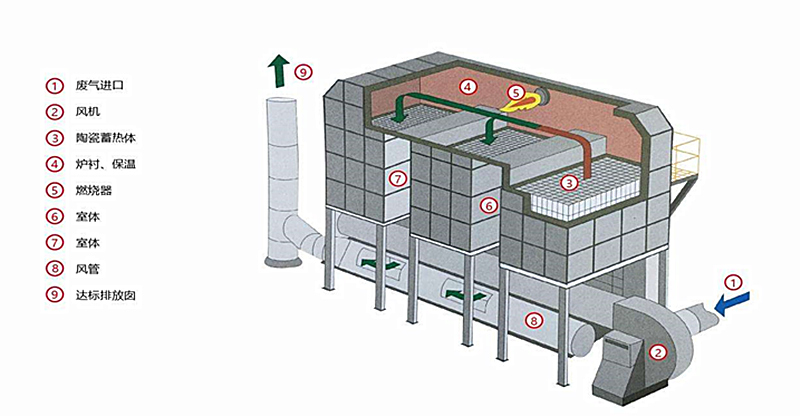 ① 废气进口
② 风机
③ 陶瓷蓄热体
④ 炉衬、保温
⑤ 燃烧器
⑥ 室体
⑦ 室体
⑧ 风管
⑨ 达标排放囱

⑨
④
⑤
⑦
⑥
③
⑧
①
②